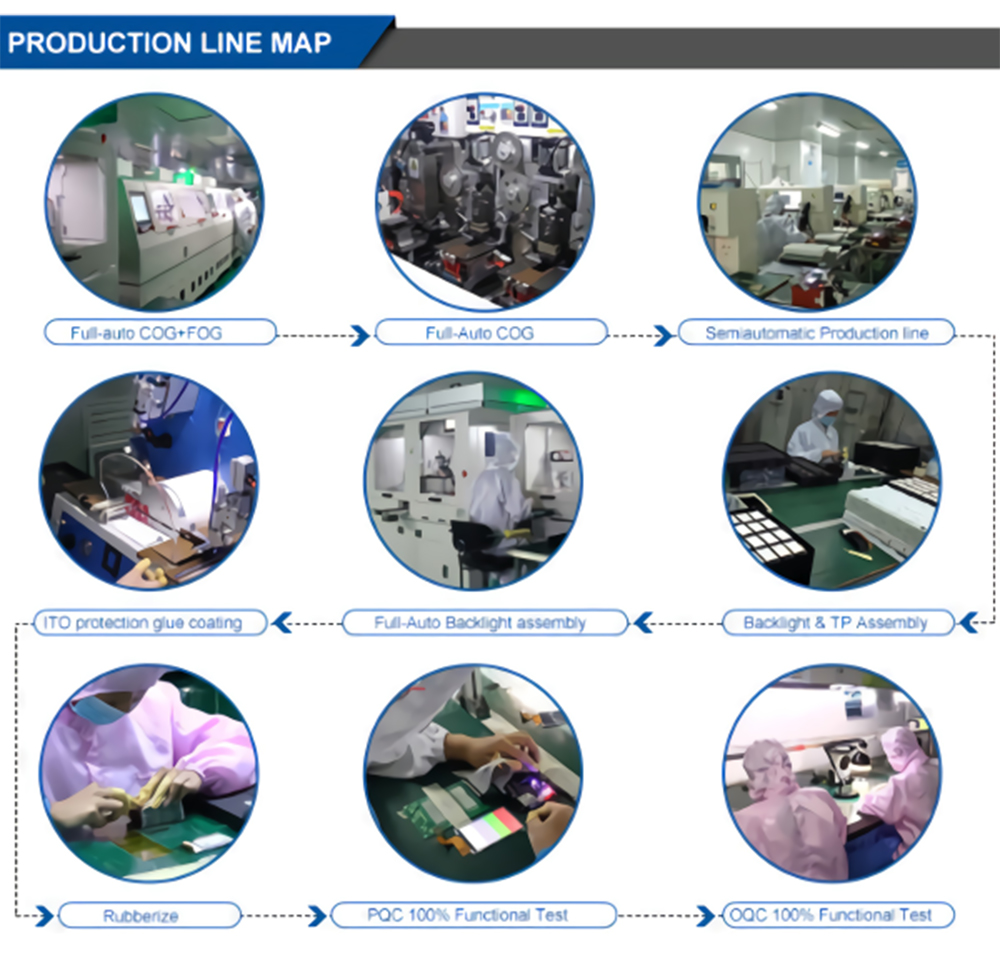 PRODUCTION LINE MAP

Full-auto COG+FOG

Full-Auto COG

Semiautomatic Production line

Backlight & TP Assembly

Full-Auto Backlight assembly

ITO protection glue coating

Rubberize

PQC 100% Functional Test

OQC 100% Functional Test